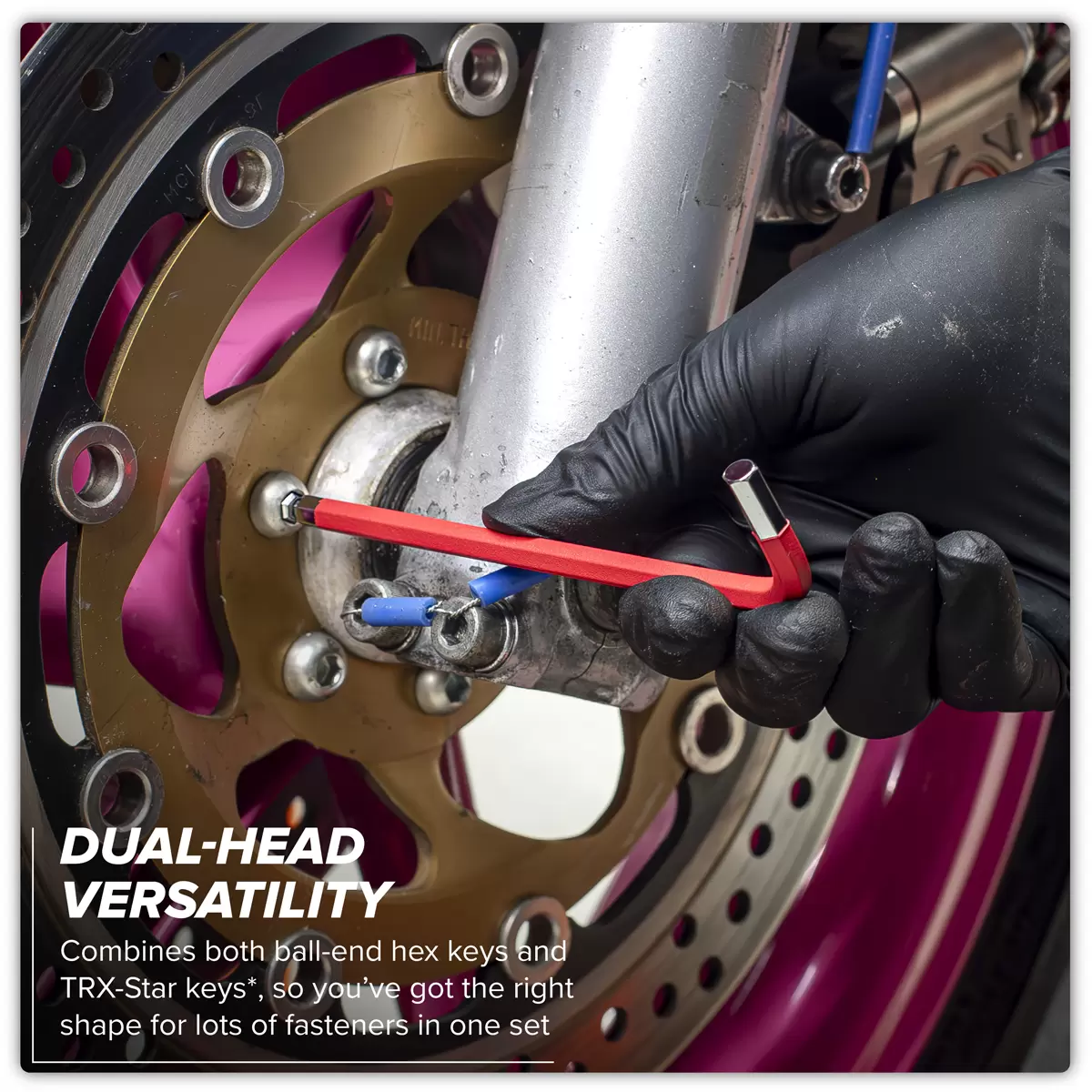 DUAL-HEAD VERSATILITY

Combines both ball-end hex keys and TRX-Star keys*, so you've got the right shape for lots of fasteners in one set